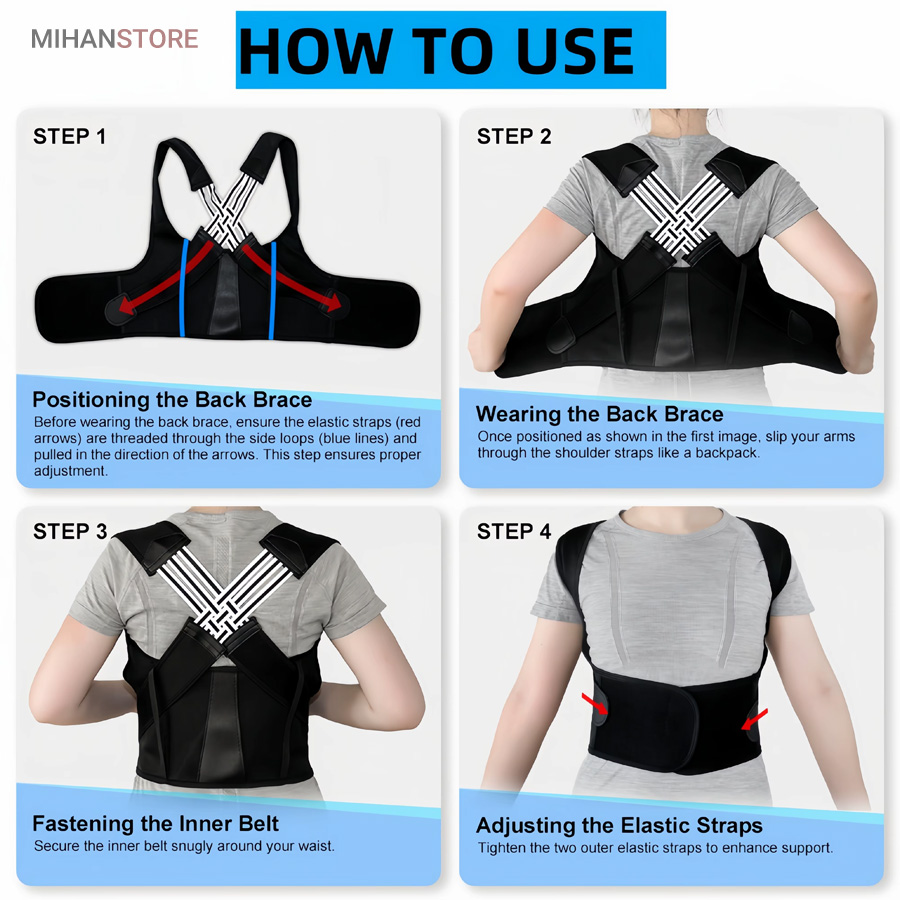 MIHANSTORE

HOW TO USE

STEP 1

Positioning the Back Brace
Before wearing the back brace, ensure the elastic straps (red arrows) are threaded through the side loops (blue lines) and pulled in the direction of the arrows. This step ensures proper adjustment.

STEP 2

Wearing the Back Brace
Once positioned as shown in the first image, slip your arms through the shoulder straps like a backpack.

STEP 3

Fastening the Inner Belt
Secure the inner belt snugly around your waist.

STEP 4

Adjusting the Elastic Straps
Tighten the two outer elastic straps to enhance support.